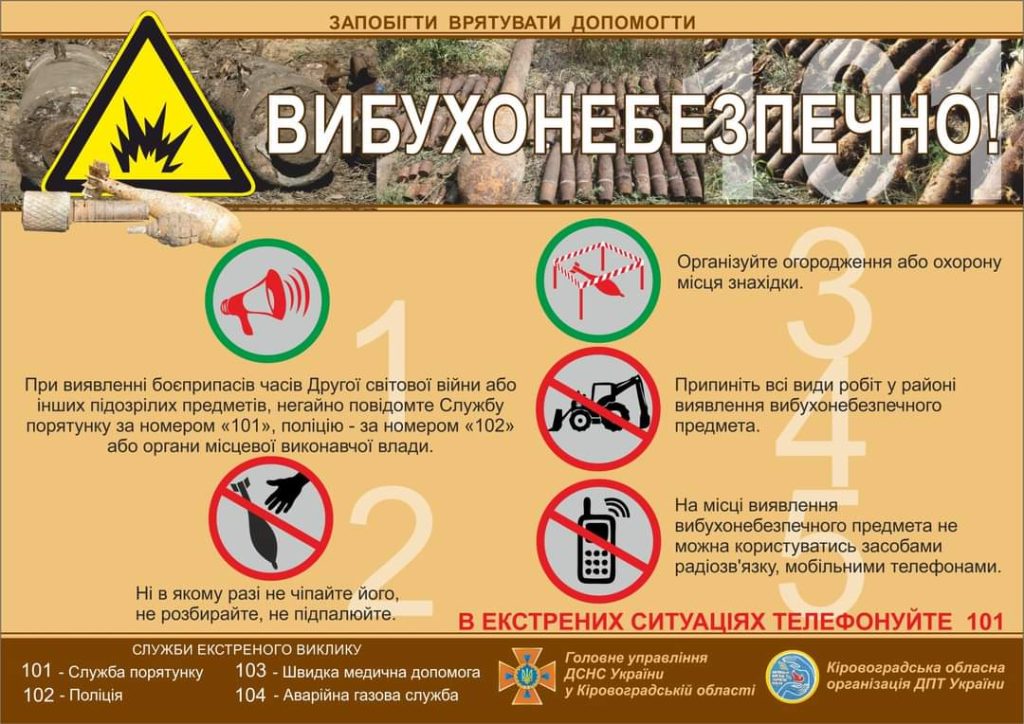 ЗАПОБІГТИ ВРЯТУВАТИ ДОПОМОГТИ

ВИБУХОНЕБЕЗПЕЧНО!

101

1

При виявленні боєприпасів часів Другої світової війни або інших підозрілих предметів, негайно повідомте Службу порятунку за номером «101», поліцію - за номером «102» або органи місцевої виконавчої влади.

2

Ні в якому разі не чіпайте його, не розбирайте, не підпалюйте.

3

Організуйте огородження або охорону місця знахідки.

4

Припиніть всі види робіт у районі виявлення вибухонебезпечного предмета.

5

На місці виявлення вибухонебезпечного предмета не можна користуватись засобами радіозв'язку, мобільними телефонами.

В ЕКСТРЕНИХ СИТУАЦІЯХ ТЕЛЕФОНУЙТЕ 101

СЛУЖБИ ЕКСТРЕНОГО ВИКЛИКУ
101 - Служба порятунку
102 - Поліція
103 - Швидка медична допомога
104 - Аварійна газова служба

Головне управління ДСНС України у Кіровоградській області

Кіровоградська обласна організація ДПТ України